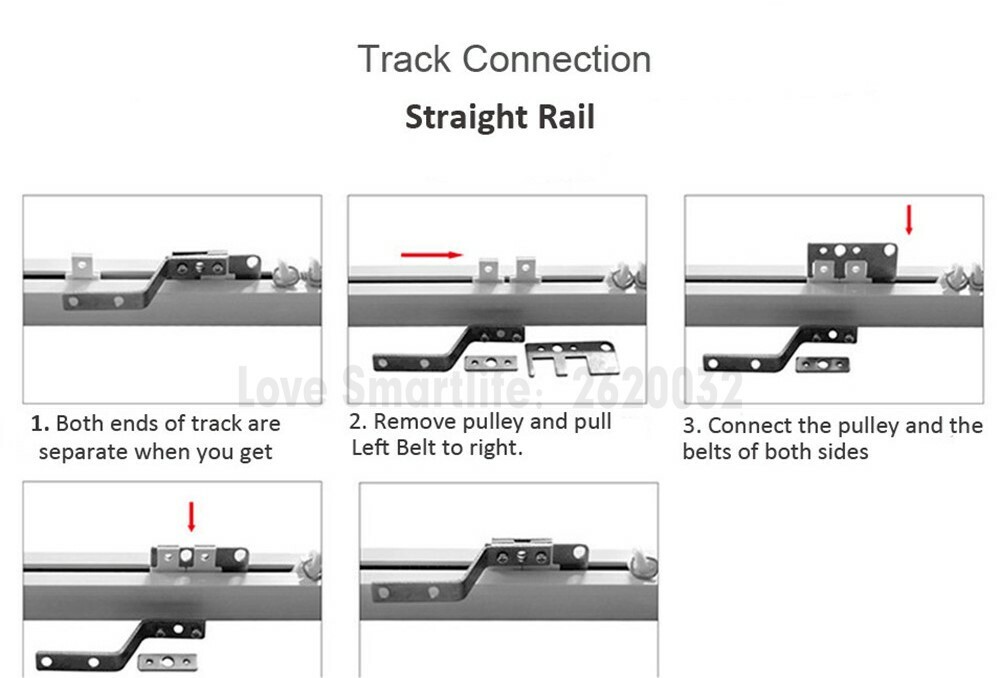 Track Connection

Straight Rail

Love Smartlife: 2620032

1. Both ends of track are separate when you get

2. Remove pulley and pull Left Belt to right.

3. Connect the pulley and the belts of both sides