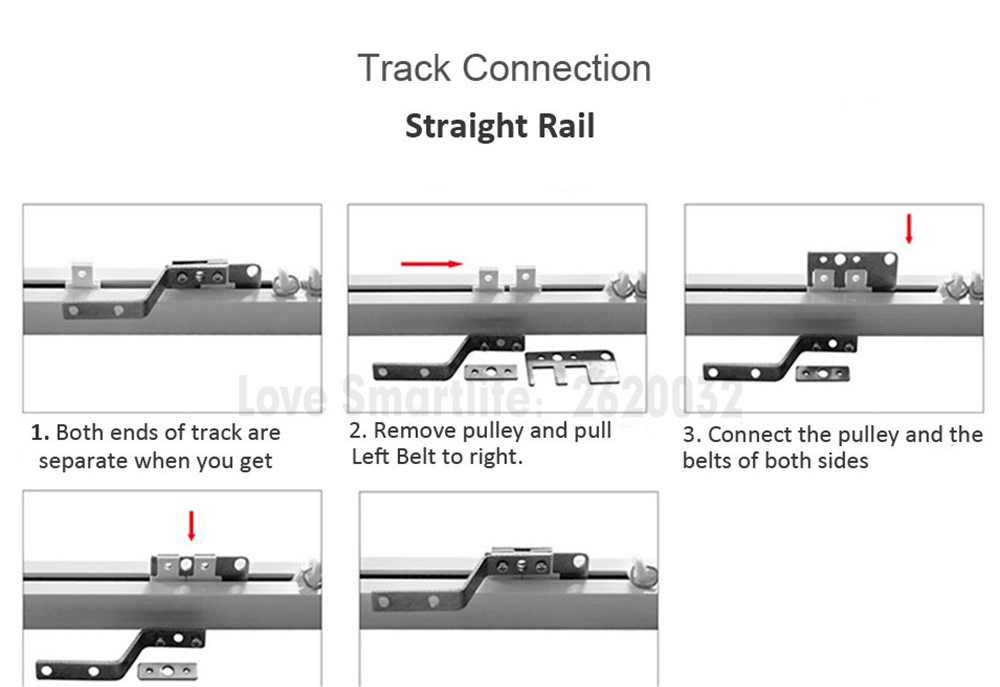 Track Connection

Straight Rail

Love Smartlife: 2620032

1. Both ends of track are separate when you get

2. Remove pulley and pull Left Belt to right.

3. Connect the pulley and the belts of both sides